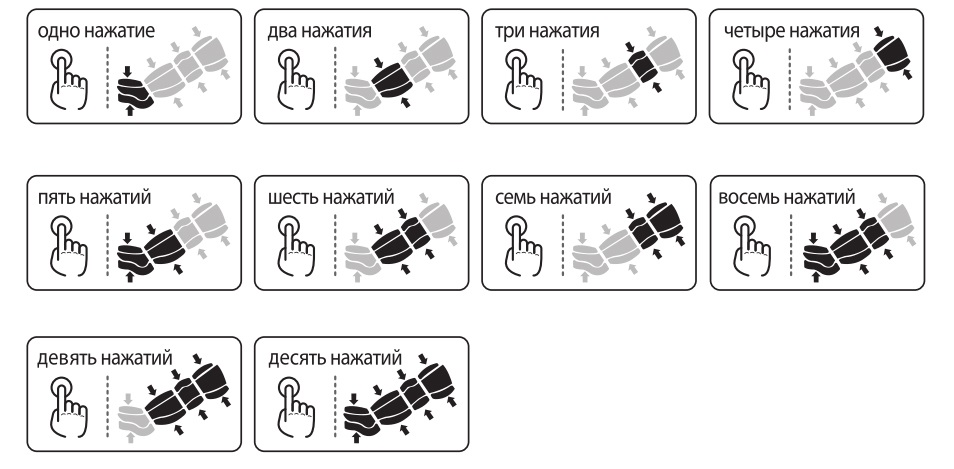 одно нажатие

два нажатия

три нажатия

четыре нажатия

пять нажатий

шесть нажатий

семь нажатий

восемь нажатий

девять нажатий

десять нажатий